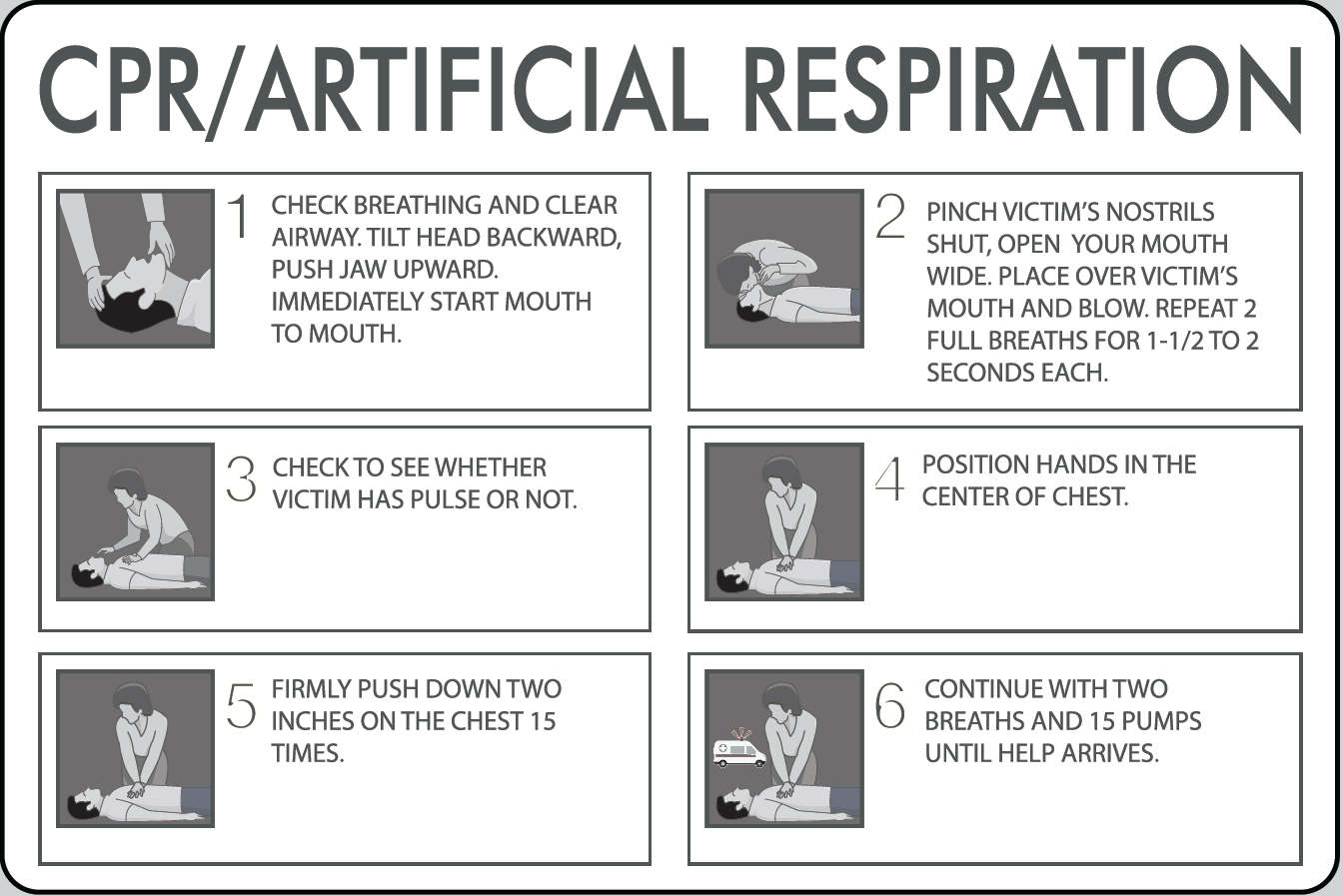 CPR/ARTIFICIAL RESPIRATION

1 CHECK BREATHING AND CLEAR AIRWAY. TILT HEAD BACKWARD, PUSH JAW UPWARD. IMMEDIATELY START MOUTH TO MOUTH.

2 PINCH VICTIM'S NOSTRILS SHUT, OPEN YOUR MOUTH WIDE. PLACE OVER VICTIM'S MOUTH AND BLOW. REPEAT 2 FULL BREATHS FOR 1-1/2 TO 2 SECONDS EACH.

3 CHECK TO SEE WHETHER VICTIM HAS PULSE OR NOT.

4 POSITION HANDS IN THE CENTER OF CHEST.

5 FIRMLY PUSH DOWN TWO INCHES ON THE CHEST 15 TIMES.

6 CONTINUE WITH TWO BREATHS AND 15 PUMPS UNTIL HELP ARRIVES.